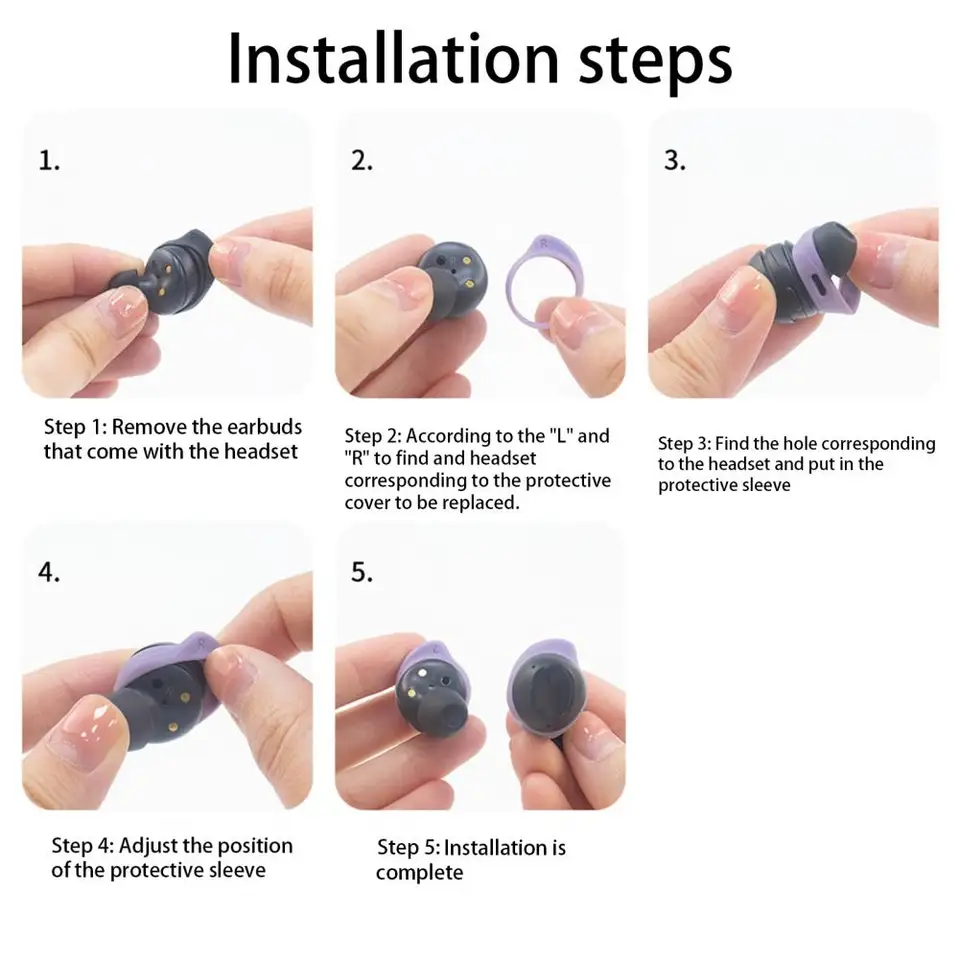 Installation steps

1.

Step 1: Remove the earbuds that come with the headset

2.

Step 2: According to the "L" and "R" to find and headset corresponding to the protective cover to be replaced.

3.

Step 3: Find the hole corresponding to the headset and put in the protective sleeve

4.

Step 4: Adjust the position of the protective sleeve

5.

Step 5: Installation is complete